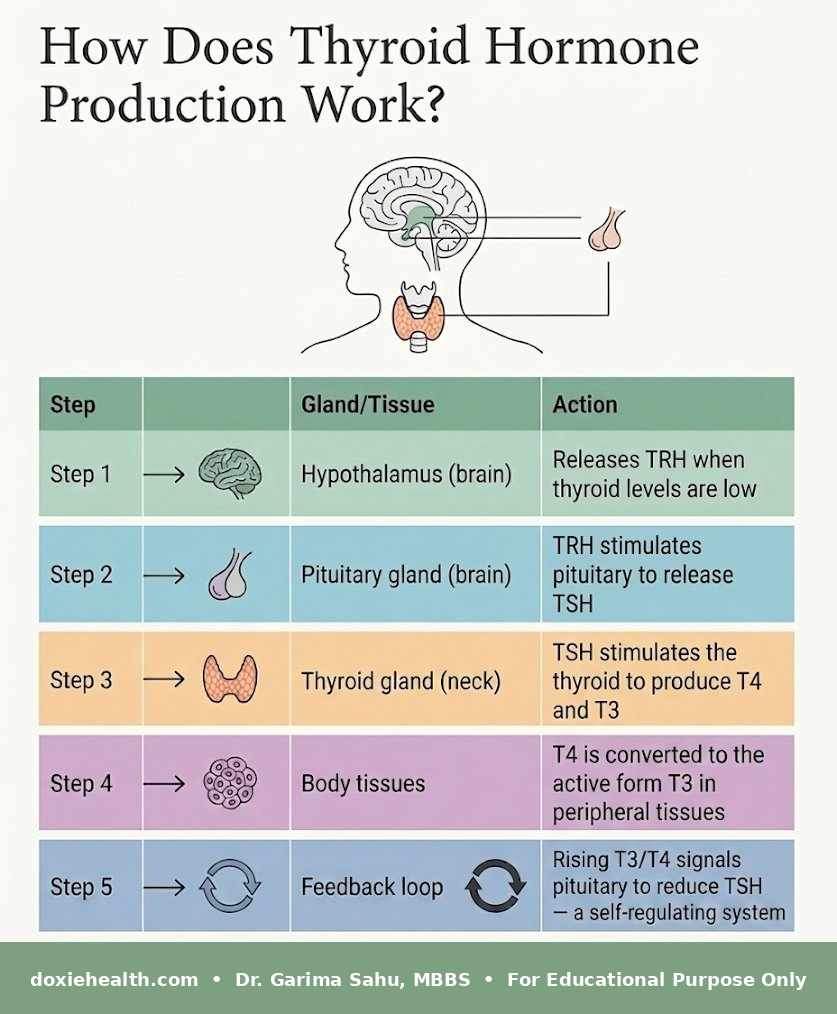 How Does Thyroid Hormone Production Work?

| Step | | Gland/Tissue | Action |
|---|---|---|---|
| Step 1 | → | Hypothalamus (brain) | Releases TRH when thyroid levels are low |
| Step 2 | → | Pituitary gland (brain) | TRH stimulates pituitary to release TSH |
| Step 3 | → | Thyroid gland (neck) | TSH stimulates the thyroid to produce T4 and T3 |
| Step 4 | → | Body tissues | T4 is converted to the active form T3 in peripheral tissues |
| Step 5 | → | Feedback loop | Rising T3/T4 signals pituitary to reduce TSH — a self-regulating system |

doxiehealth.com • Dr. Garima Sahu, MBBS • For Educational Purpose Only